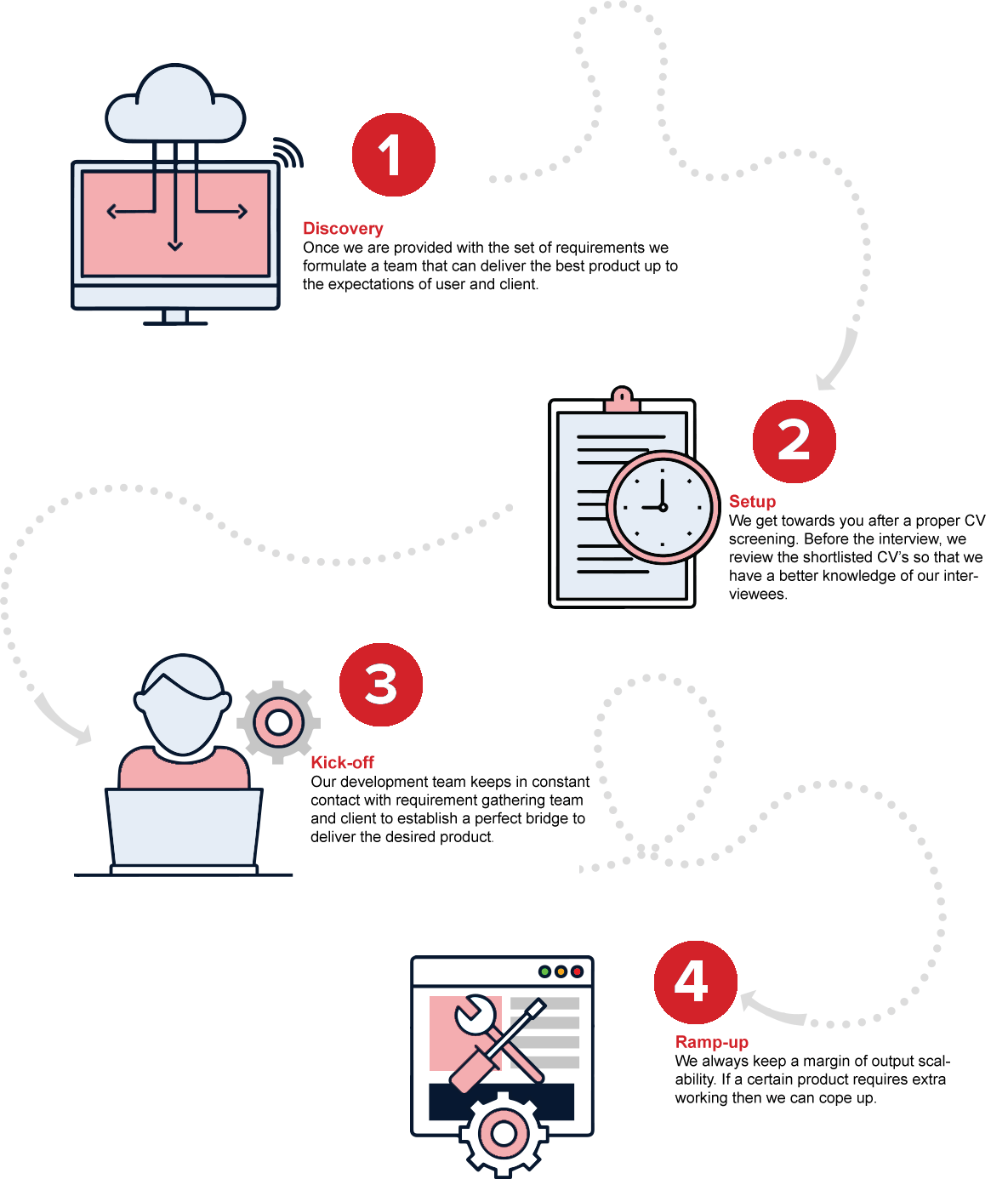 1

Discovery
Once we are provided with the set of requirements we formulate a team that can deliver the best product up to the expectations of user and client.

2

Setup
We get towards you after a proper CV screening. Before the interview, we review the shortlisted CV's so that we have a better knowledge of our interviewees.

3

Kick-off
Our development team keeps in constant contact with requirement gathering team and client to establish a perfect bridge to deliver the desired product.

4

Ramp-up
We always keep a margin of output scalability. If a certain product requires extra working then we can cope up.